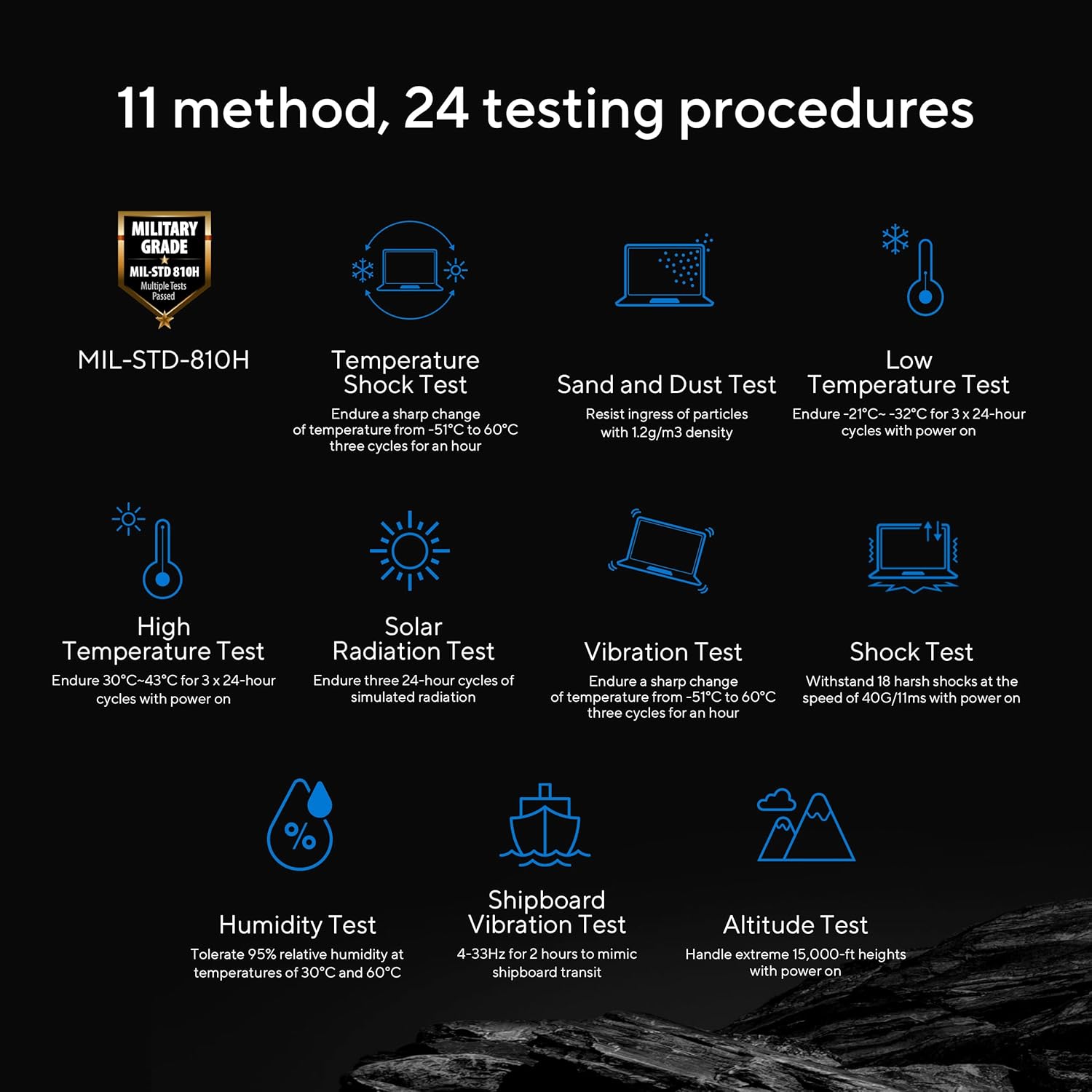 11 method, 24 testing procedures

MILITARY GRADE
MIL-STD 810H
Multiple Tests Passed

MIL-STD-810H

Temperature Shock Test
Endure a sharp change of temperature from -51°C to 60°C three cycles for an hour

Sand and Dust Test
Resist ingress of particles with 1.2g/m3 density

Low Temperature Test
Endure -21°C~ -32°C for 3 x 24-hour cycles with power on

High Temperature Test
Endure 30°C~43°C for 3 x 24-hour cycles with power on

Solar Radiation Test
Endure three 24-hour cycles of simulated radiation

Vibration Test
Endure a sharp change of temperature from -51°C to 60°C three cycles for an hour

Shock Test
Withstand 18 harsh shocks at the speed of 40G/11ms with power on

%

Humidity Test
Tolerate 95% relative humidity at temperatures of 30°C and 60°C

Shipboard Vibration Test
4-33Hz for 2 hours to mimic shipboard transit

Altitude Test
Handle extreme 15,000-ft heights with power on