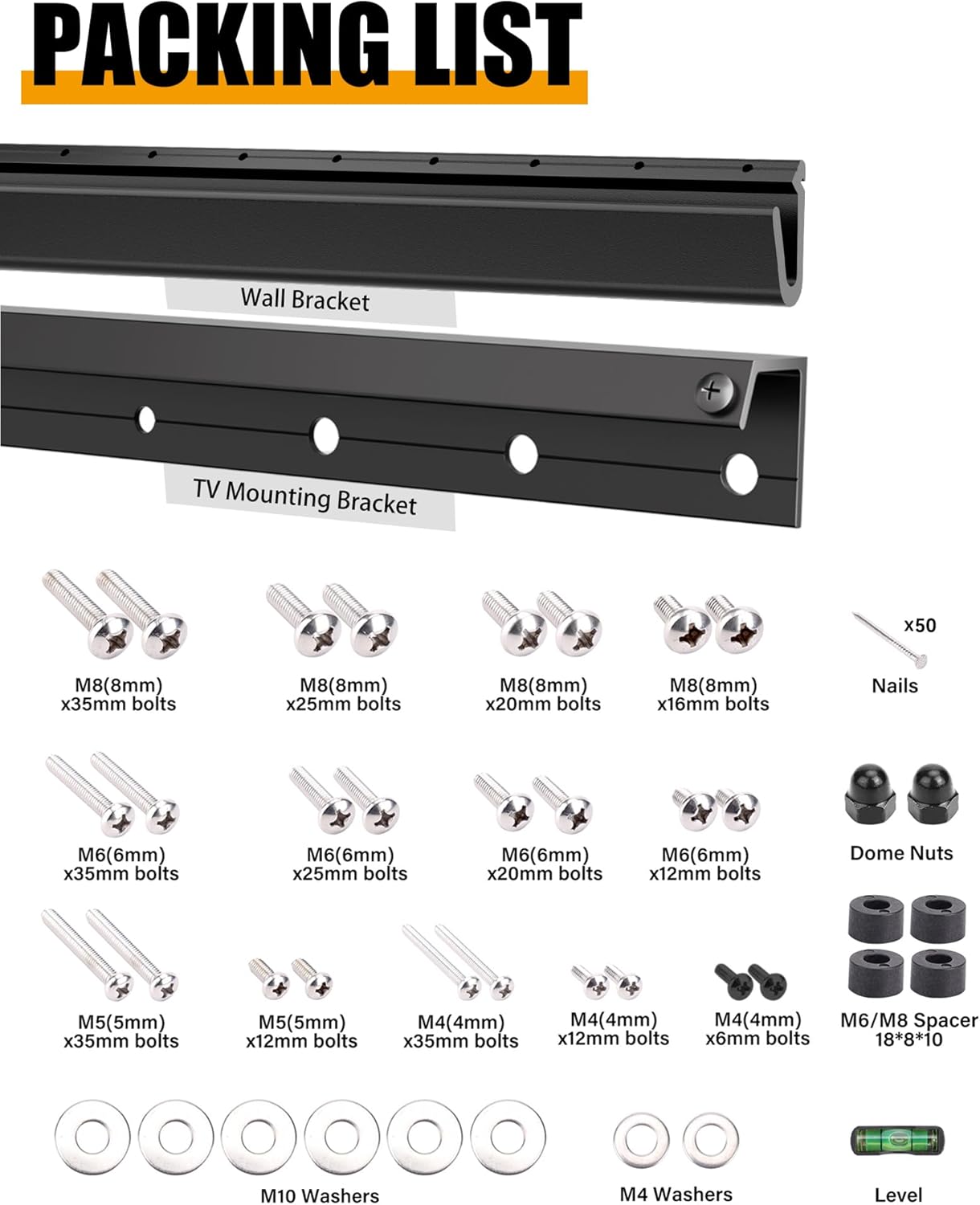 PACKING LIST

Wall Bracket

TV Mounting Bracket

M8(8mm) x35mm bolts

M8(8mm) x25mm bolts

M8(8mm) x20mm bolts

M8(8mm) x16mm bolts

x50

Nails

M6(6mm) x35mm bolts

M6(6mm) x25mm bolts

M6(6mm) x20mm bolts

M6(6mm) x12mm bolts

Dome Nuts

M5(5mm) x35mm bolts

M5(5mm) x12mm bolts

M4(4mm) x35mm bolts

M4(4mm) x12mm bolts

M4(4mm) x6mm bolts

M6/M8 Spacer 18*8*10

M10 Washers

M4 Washers

Level