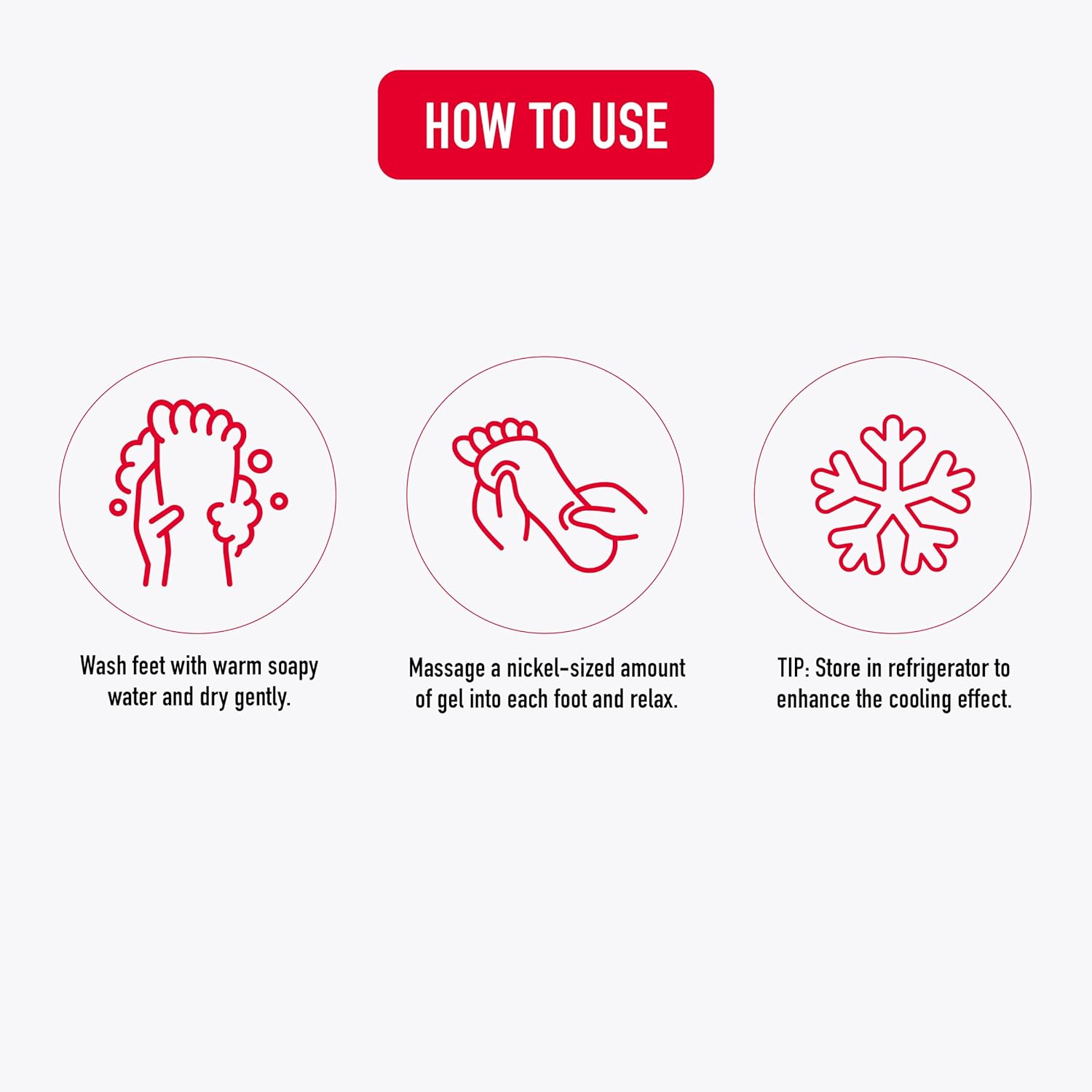 HOW TO USE

Wash feet with warm soapy water and dry gently.

Massage a nickel-sized amount of gel into each foot and relax.

TIP: Store in refrigerator to enhance the cooling effect.