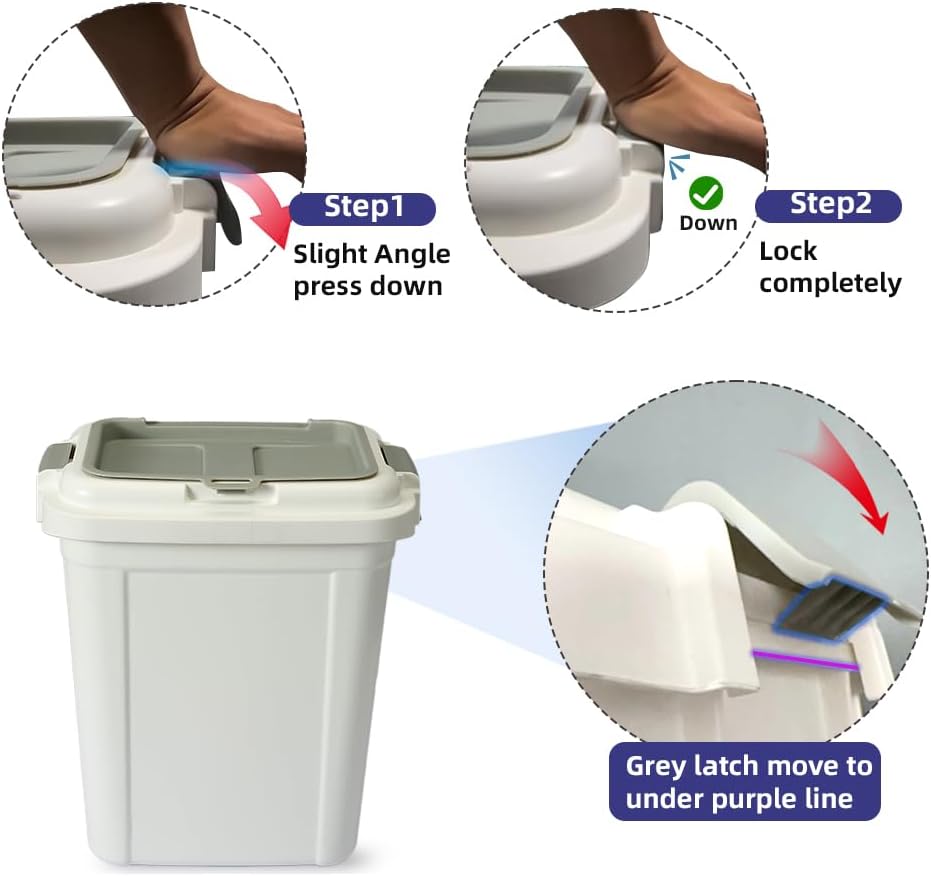 Step1
Slight Angle press down

Down
Step2
Lock completely

Grey latch move to under purple line